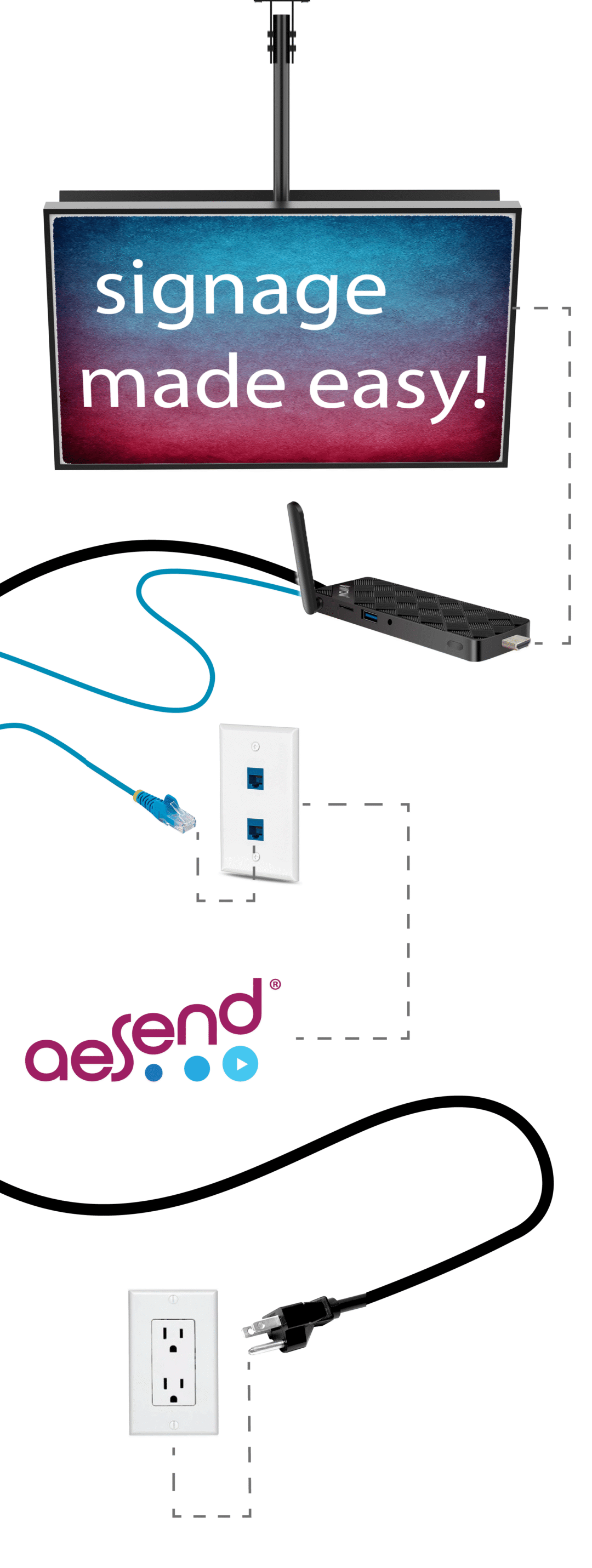 signage made easy!

aesend®